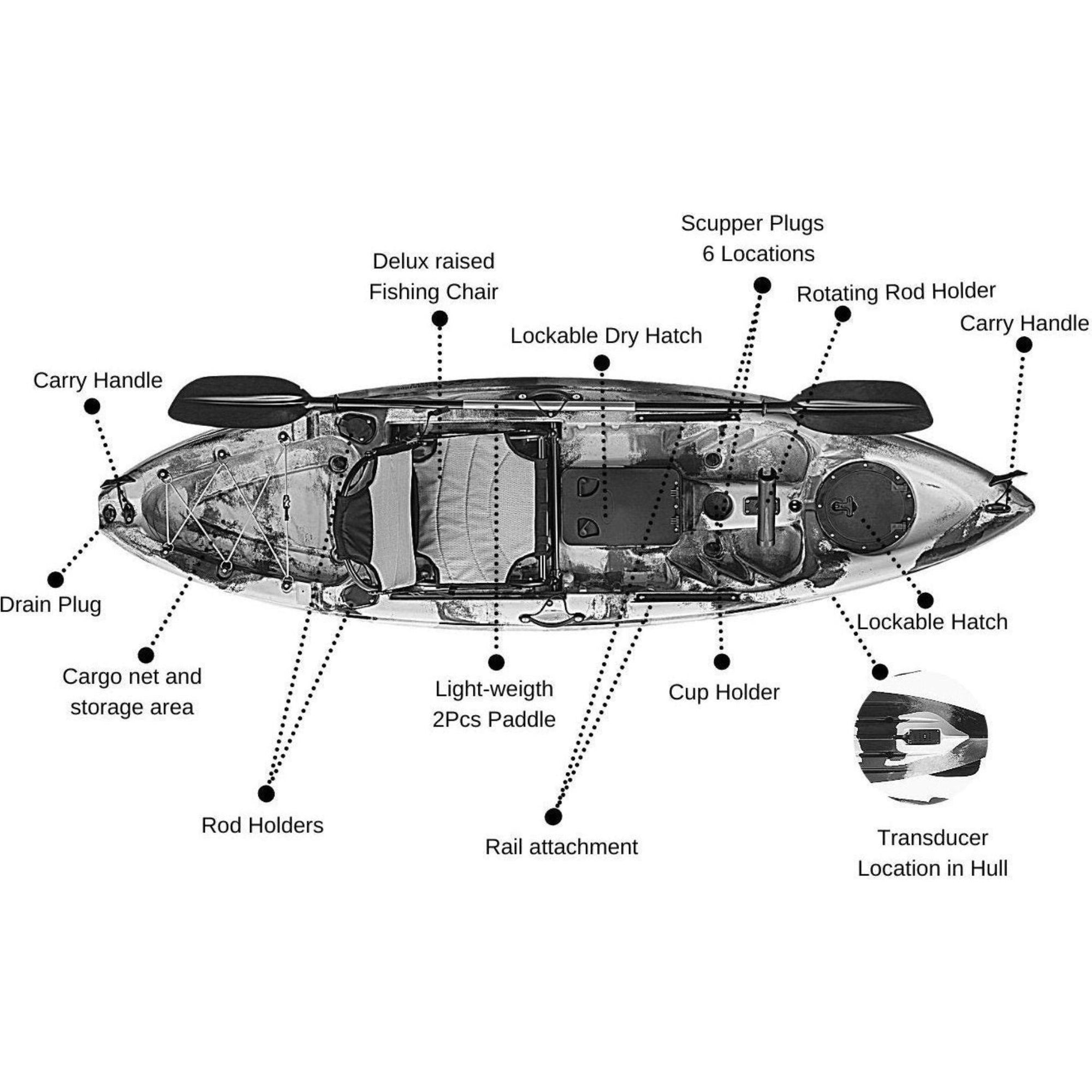 Scupper Plugs
6 Locations

Delux raised
Fishing Chair

Rotating Rod Holder

Carry Handle

Lockable Dry Hatch

Carry Handle

Drain Plug

Lockable Hatch

Cargo net and
storage area

Light-weigth
2Pcs Paddle

Cup Holder

Rod Holders

Rail attachment

Transducer
Location in Hull